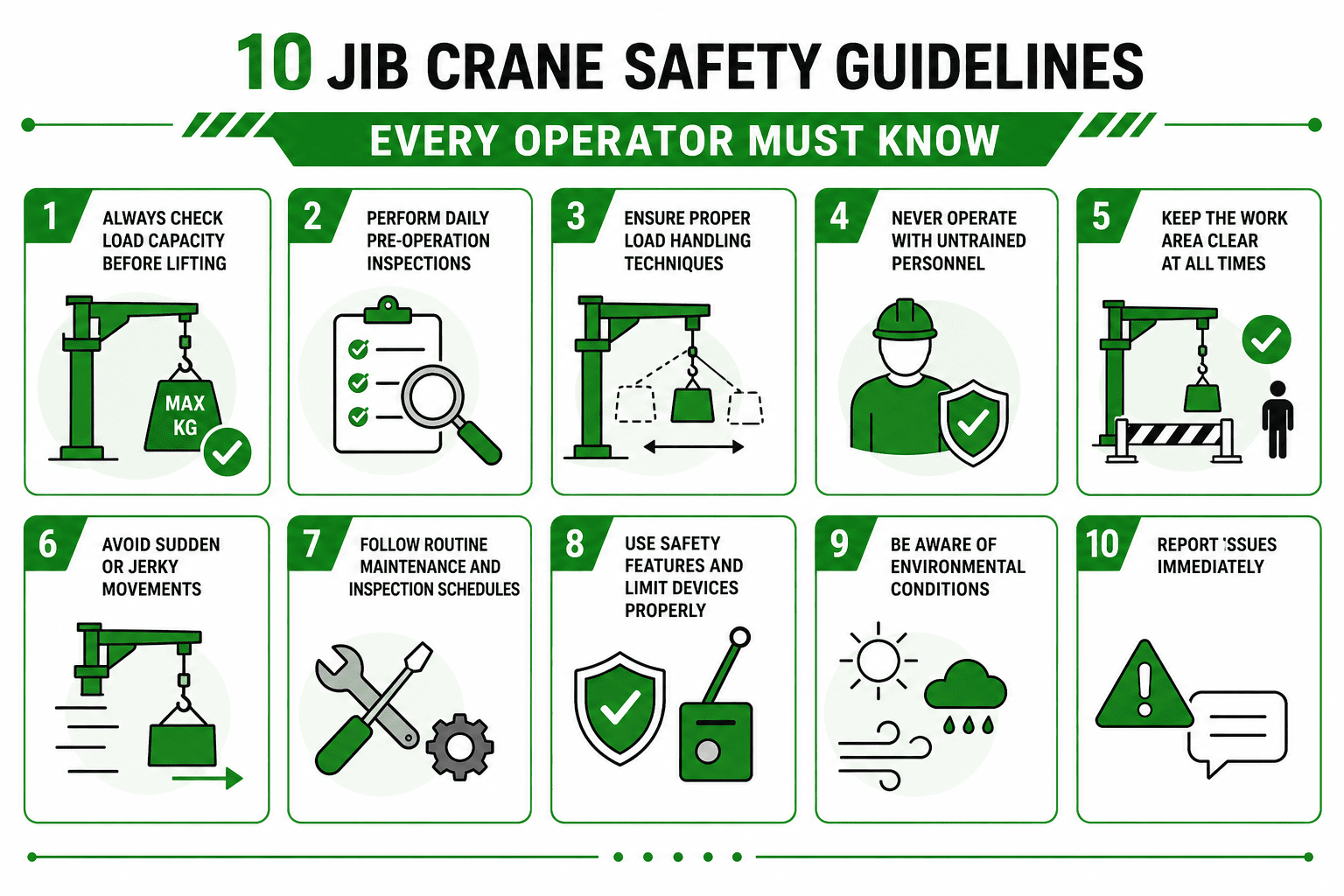 10 JIB CRANE SAFETY GUIDELINES

EVERY OPERATOR MUST KNOW

1 ALWAYS CHECK LOAD CAPACITY BEFORE LIFTING

MAX KG

2 PERFORM DAILY PRE-OPERATION INSPECTIONS

3 ENSURE PROPER LOAD HANDLING TECHNIQUES

4 NEVER OPERATE WITH UNTRAINED PERSONNEL

5 KEEP THE WORK AREA CLEAR AT ALL TIMES

6 AVOID SUDDEN OR JERKY MOVEMENTS

7 FOLLOW ROUTINE MAINTENANCE AND INSPECTION SCHEDULES

8 USE SAFETY FEATURES AND LIMIT DEVICES PROPERLY

9 BE AWARE OF ENVIRONMENTAL CONDITIONS

10 REPORT 'SSUES IMMEDIATELY